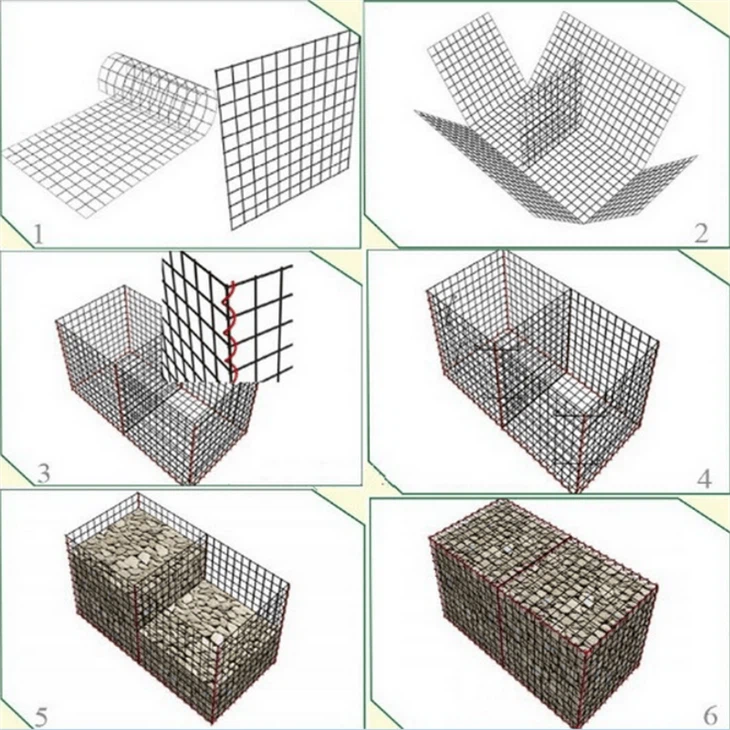 1

2

3

4

5

6